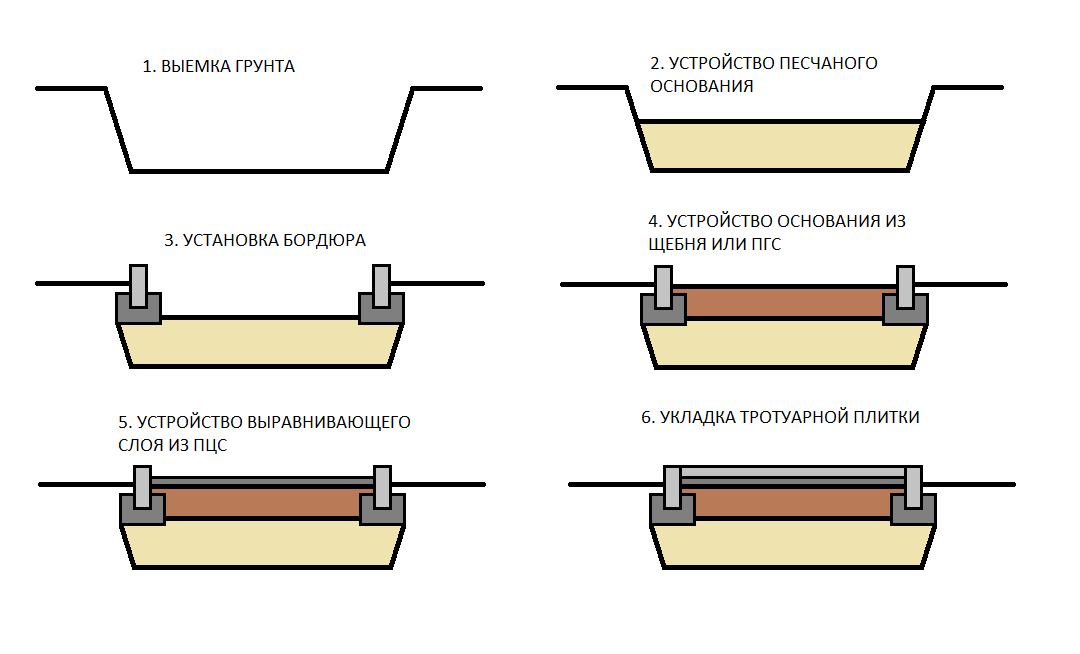 1. ВЫЕМКА ГРУНТА

2. УСТРОЙСТВО ПЕСЧАНОГО ОСНОВАНИЯ

3. УСТАНОВКА БОРДЮРА

4. УСТРОЙСТВО ОСНОВАНИЯ ИЗ ЩЕБНЯ ИЛИ ПГС

5. УСТРОЙСТВО ВЫРАВНИВАЮЩЕГО СЛОЯ ИЗ ПЦС

6. УКЛАДКА ТРОТУАРНОЙ ПЛИТКИ